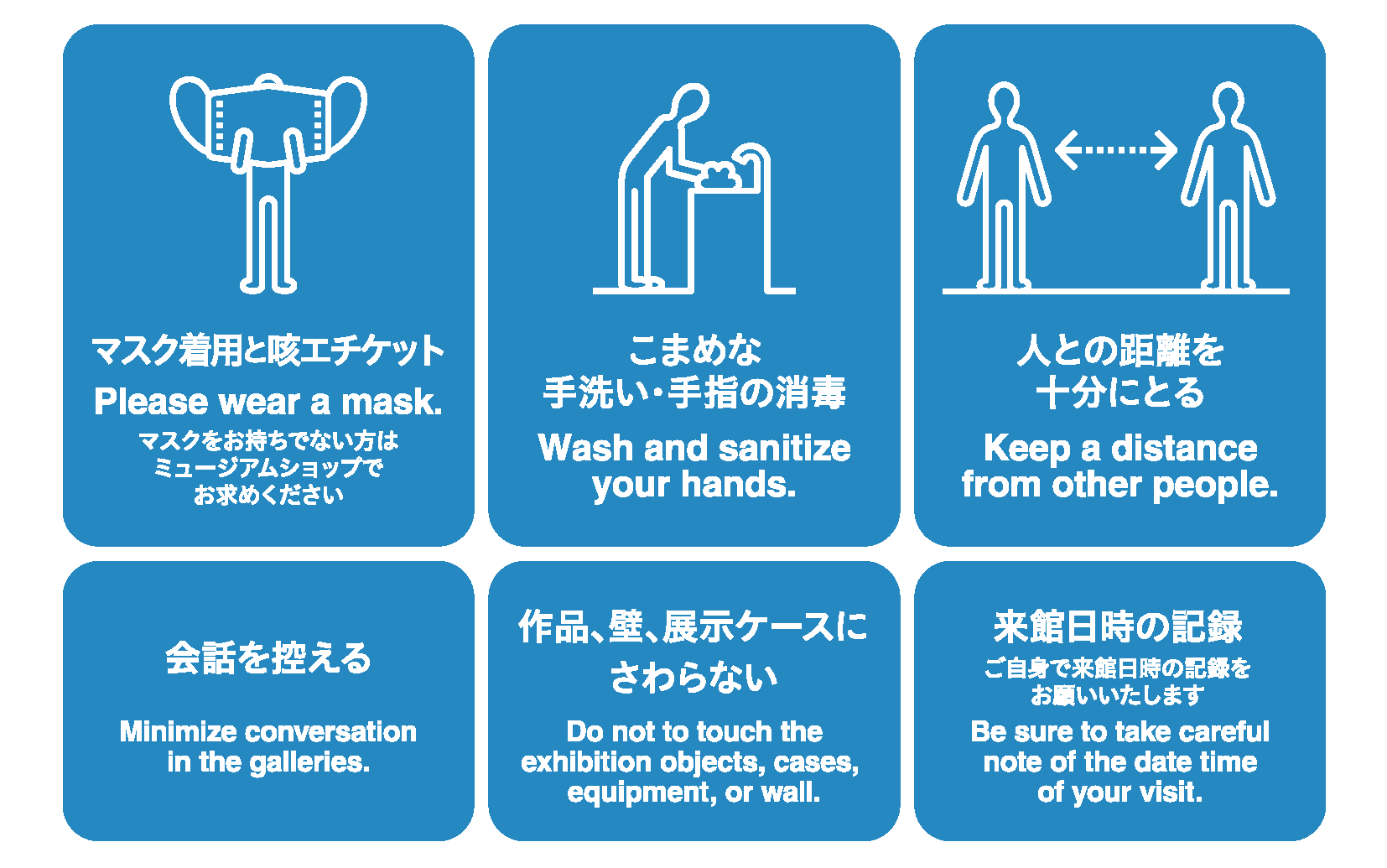 マスク着用と咳エチケット
Please wear a mask.
マスクをお持ちでない方は
ミュージアムショップで
お求めください

こまめな
手洗い・手指の消毒
Wash and sanitize your hands.

人との距離を
十分にとる
Keep a distance from other people.

会話を控える
Minimize conversation in the galleries.

作品、壁、展示ケースに
さわらない
Do not to touch the exhibition objects, cases, equipment, or wall.

来館日時の記録
ご自身で来館日時の記録を
お願いいたします
Be sure to take careful note of the date time of your visit.