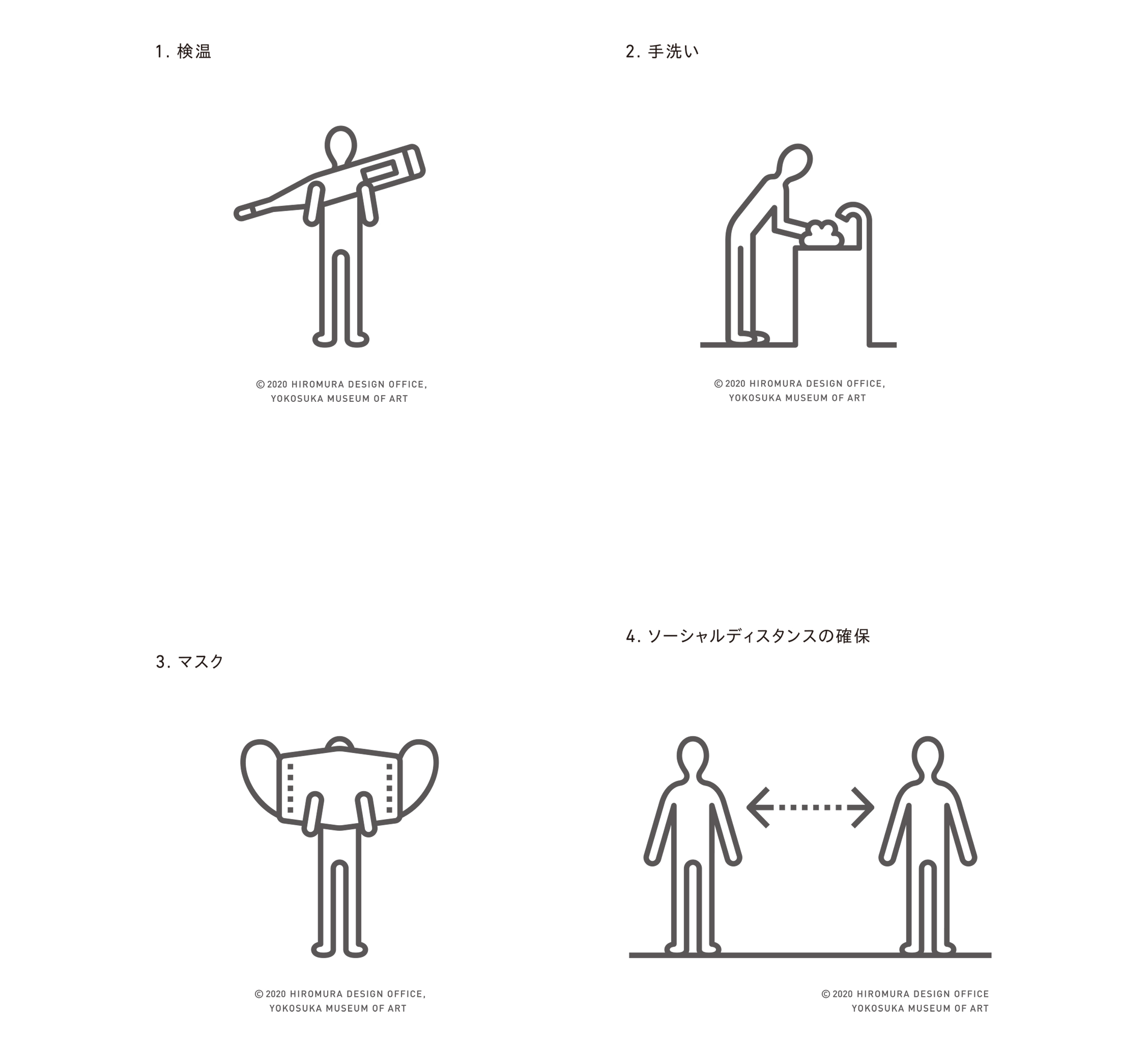 1. 検温

© 2020 HIROMURA DESIGN OFFICE,
YOKOSUKA MUSEUM OF ART

2. 手洗い

© 2020 HIROMURA DESIGN OFFICE,
YOKOSUKA MUSEUM OF ART

3. マスク

© 2020 HIROMURA DESIGN OFFICE,
YOKOSUKA MUSEUM OF ART

4. ソーシャルディスタンスの確保

© 2020 HIROMURA DESIGN OFFICE
YOKOSUKA MUSEUM OF ART